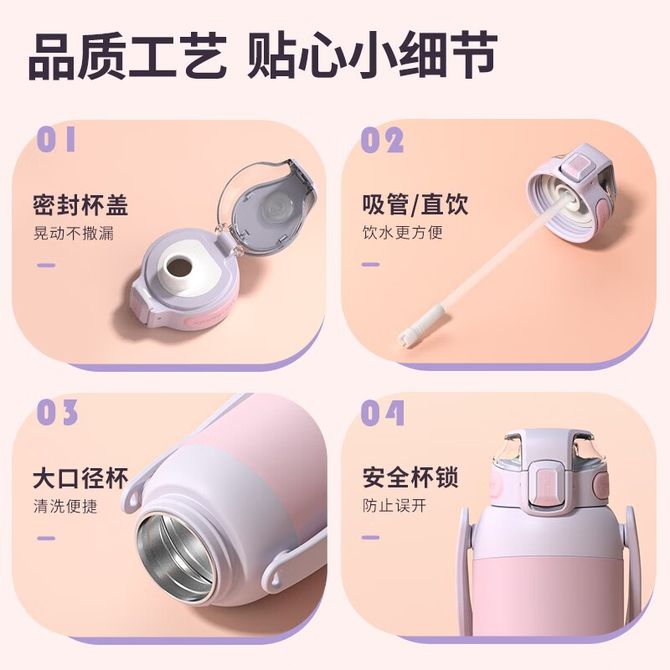 品质工艺 贴心小细节

01

密封杯盖
晃动不撒漏

02

吸管/直饮
饮水更方便

03

大口径杯
清洗便捷

04

安全杯锁
防止误开