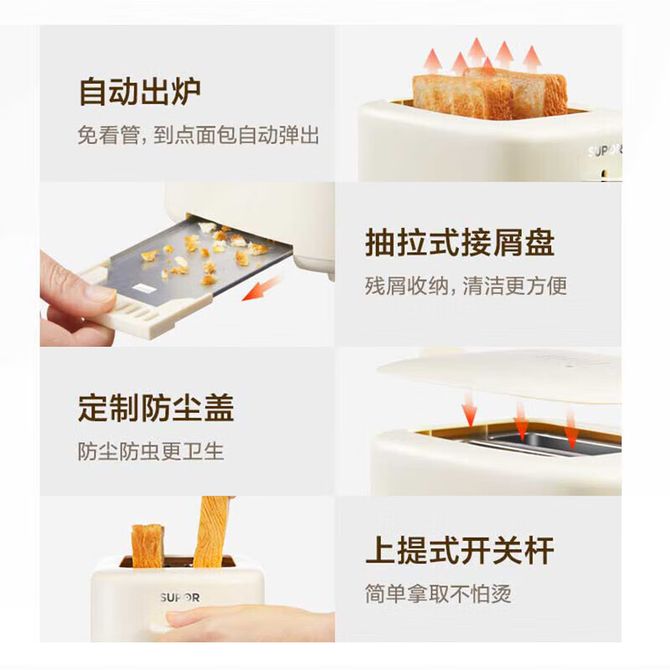 自动出炉
免看管，到点面包自动弹出

SUPOR

抽拉式接屑盘
残屑收纳，清洁更方便

定制防尘盖
防尘防虫更卫生

上提式开关杆
简单拿取不怕烫

SUPOR