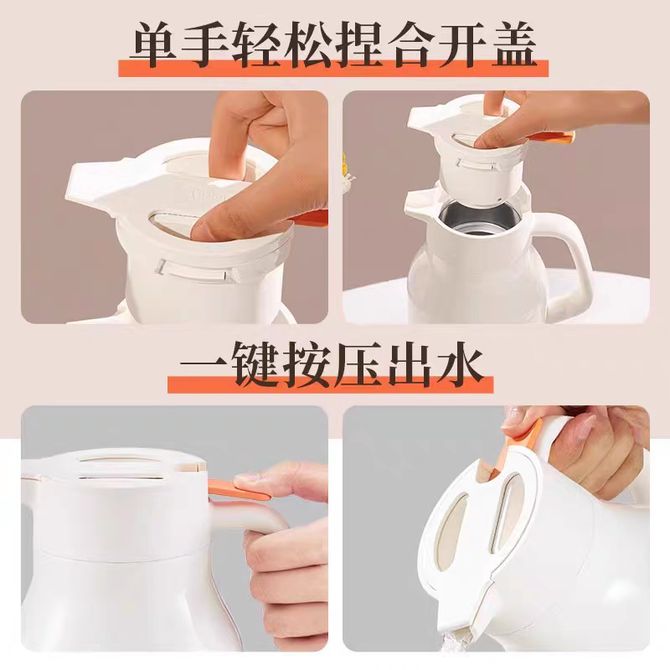 单手轻松捏合开盖

一键按压出水