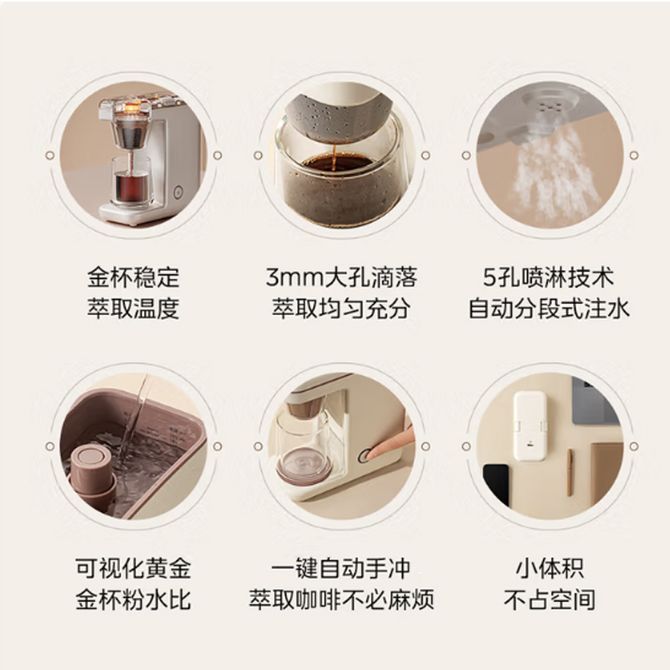 金杯稳定
萃取温度

3mm大孔滴落
萃取均匀充分

5孔喷淋技术
自动分段式注水

可视化黄金
金杯粉水比

一键自动手冲
萃取咖啡不必麻烦

小体积
不占空间