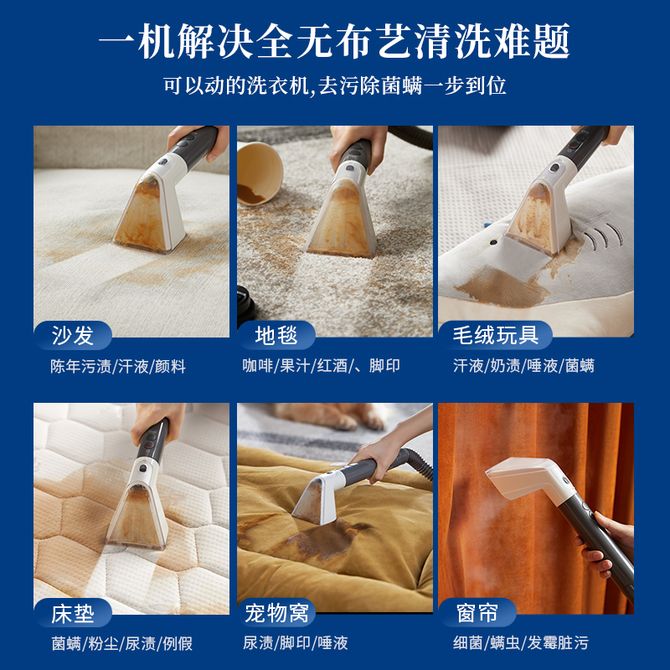 一机解决全无布艺清洗难题

可以动的洗衣机,去污除菌螨一步到位

沙发
陈年污渍/汗液/颜料

地毯
咖啡/果汁/红酒/、脚印

毛绒玩具
汗液/奶渍/唾液/菌螨

床垫
菌螨/粉尘/尿渍/例假

宠物窝
尿渍/脚印/唾液

窗帘
细菌/螨虫/发霉脏污