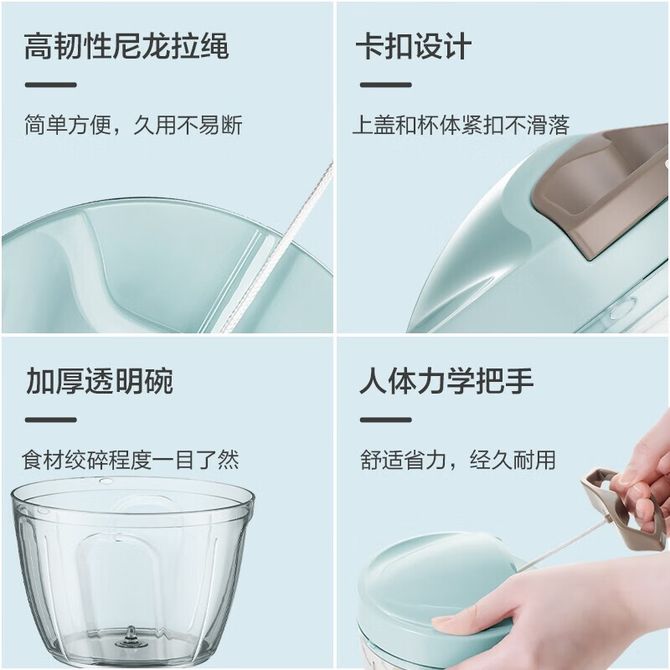 高韧性尼龙拉绳

简单方便，久用不易断

卡扣设计

上盖和杯体紧扣不滑落

加厚透明碗

食材绞碎程度一目了然

人体力学把手

舒适省力，经久耐用