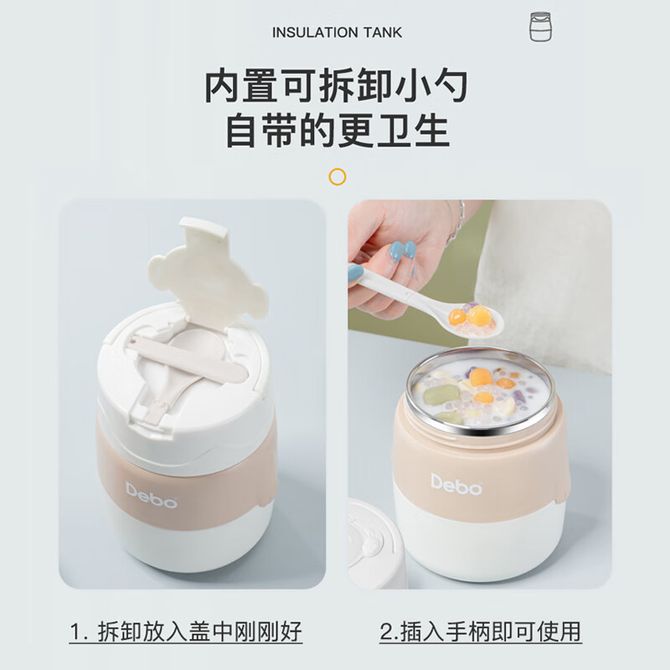 INSULATION TANK

内置可拆卸小勺
自带的更卫生

Debo

Debo

1. 拆卸放入盖中刚刚好

2.插入手柄即可使用