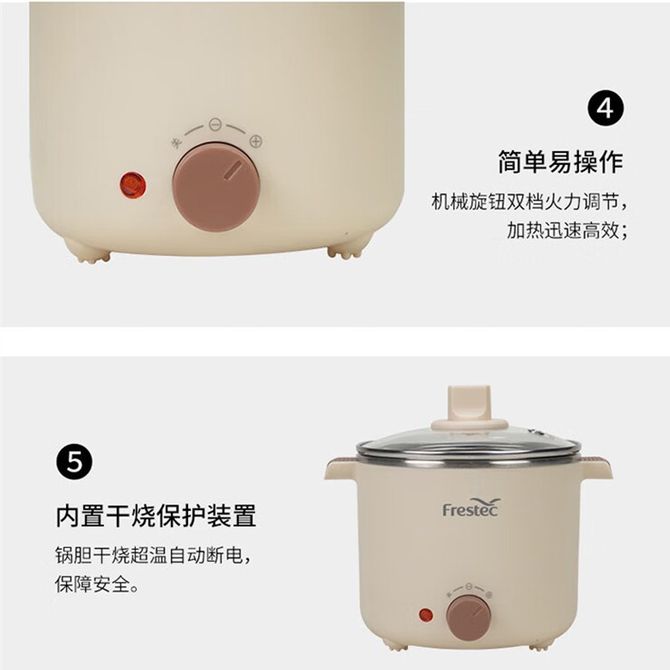 4

简单易操作

机械旋钮双档火力调节，加热迅速高效；

5

内置干烧保护装置

锅胆干烧超温自动断电，保障安全。

Frestec