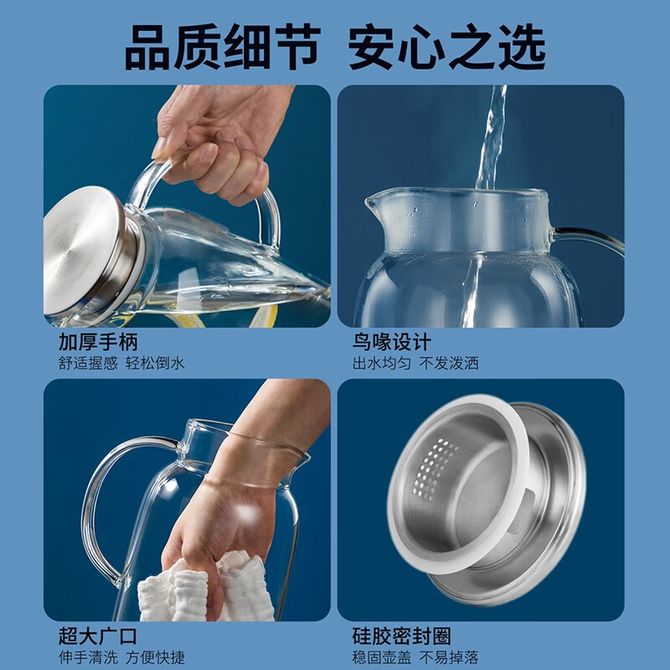 品质细节 安心之选

加厚手柄
舒适握感 轻松倒水

鸟喙设计
出水均匀 不发泼洒

超大广口
伸手清洗 方便快捷

硅胶密封圈
稳固壶盖 不易掉落