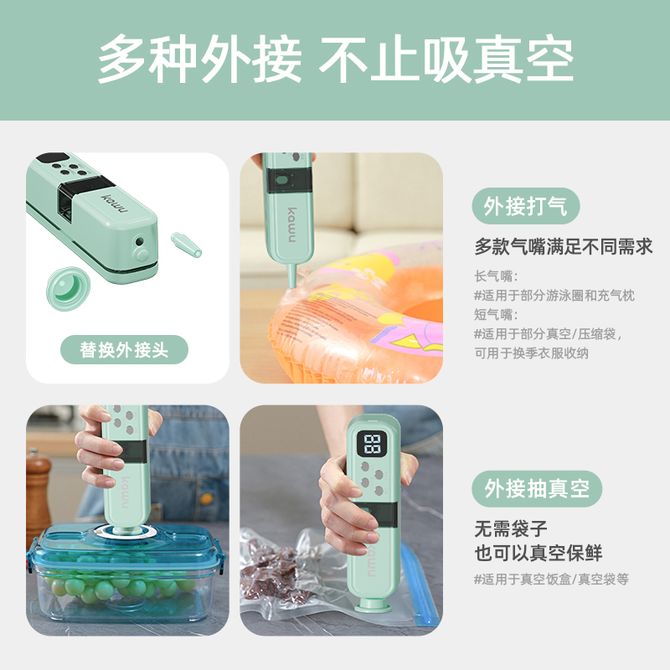 多种外接 不止吸真空

kawu

替换外接头

kawu

外接打气

多款气嘴满足不同需求

长气嘴:
#适用于部分游泳圈和充气枕
短气嘴:
#适用于部分真空/压缩袋,
可用于换季衣服收纳

kawu

88

kawu

外接抽真空

无需袋子
也可以真空保鲜

#适用于真空饭盒/真空袋等