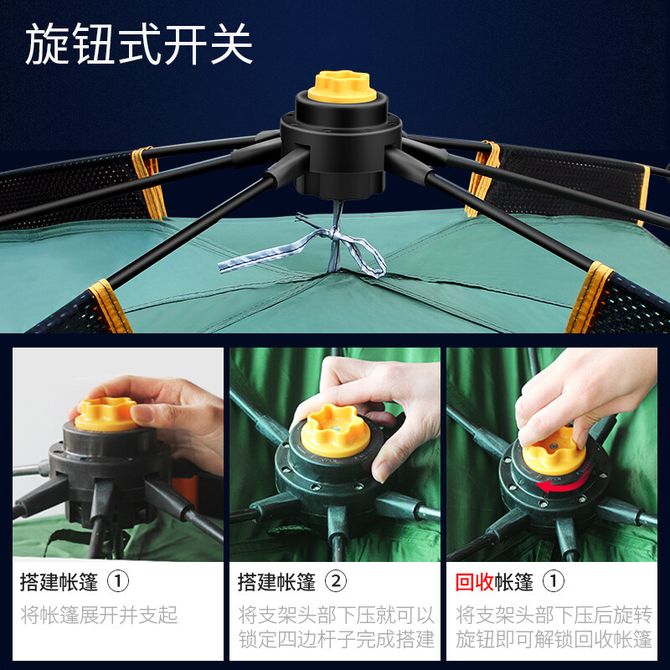 旋钮式开关

搭建帐篷 ①
将帐篷展开并支起

搭建帐篷 ②
将支架头部下压就可以锁定四边杆子完成搭建

回收帐篷 ①
将支架头部下压后旋转旋钮即可解锁回收帐篷