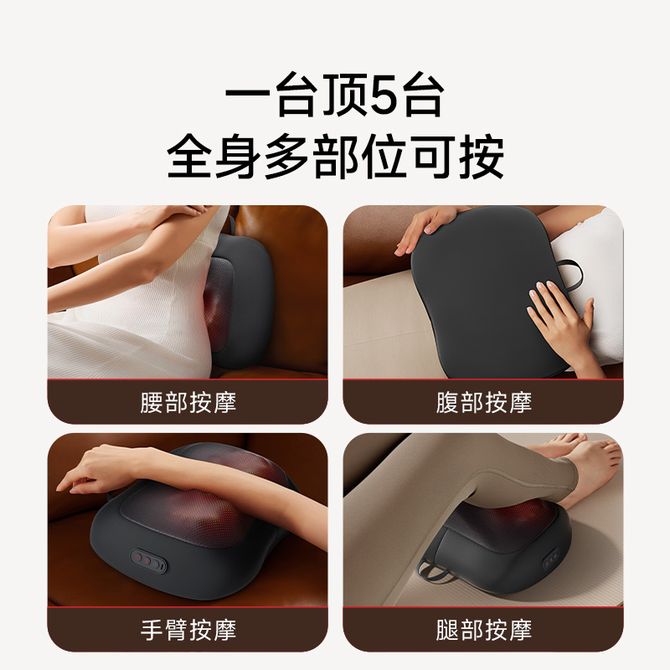 一台顶5台
全身多部位可按

腰部按摩

腹部按摩

手臂按摩

腿部按摩