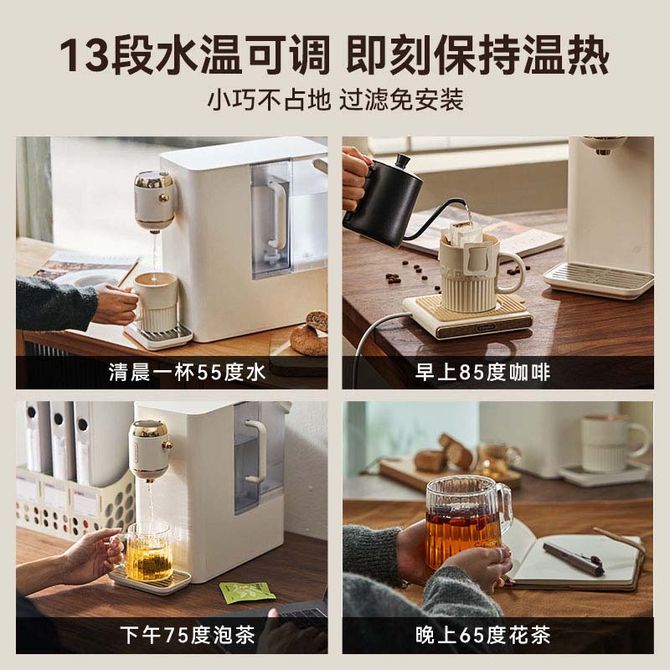 13段水温可调 即刻保持温热

小巧不占地 过滤免安装

清晨一杯55度水

早上85度咖啡

下午75度泡茶

晚上65度花茶