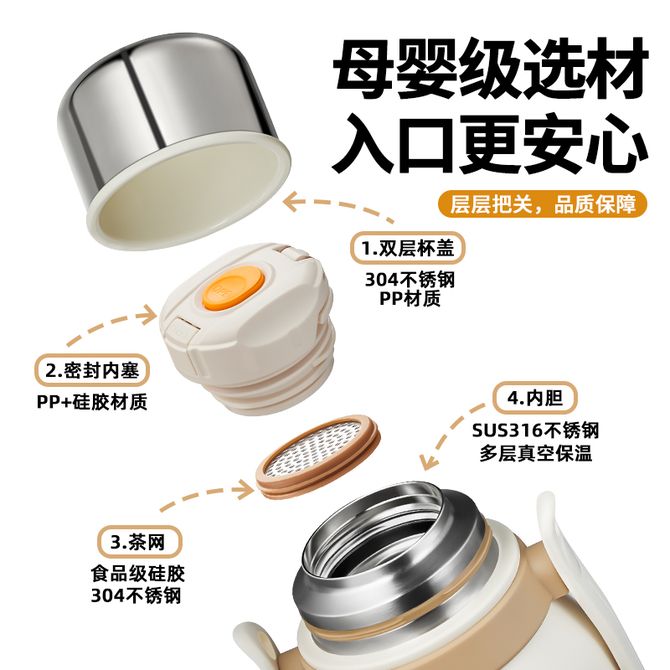 母婴级选材
入口更安心

层层把关，品质保障

1.双层杯盖
304不锈钢
PP材质

2.密封内塞
PP+硅胶材质

4.内胆
SUS316不锈钢
多层真空保温

3.茶网
食品级硅胶
304不锈钢