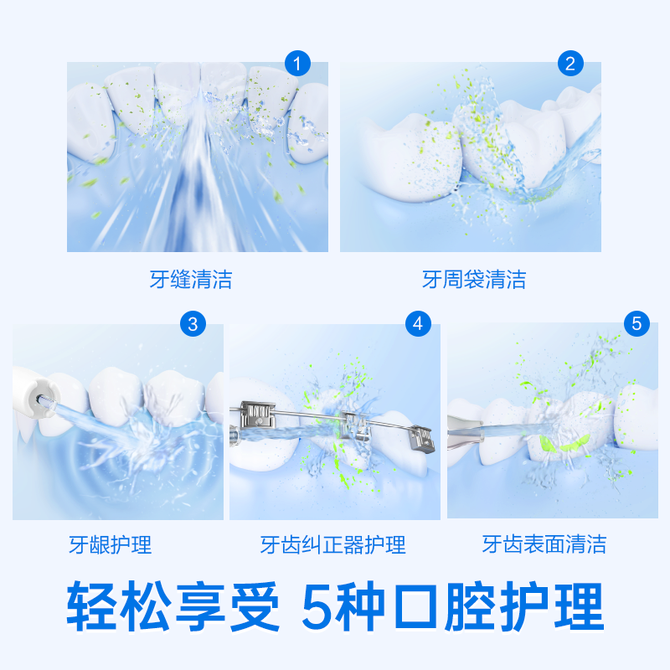 1
牙缝清洁

2
牙周袋清洁

3
牙龈护理

4
牙齿纠正器护理

5
牙齿表面清洁

轻松享受 5种口腔护理