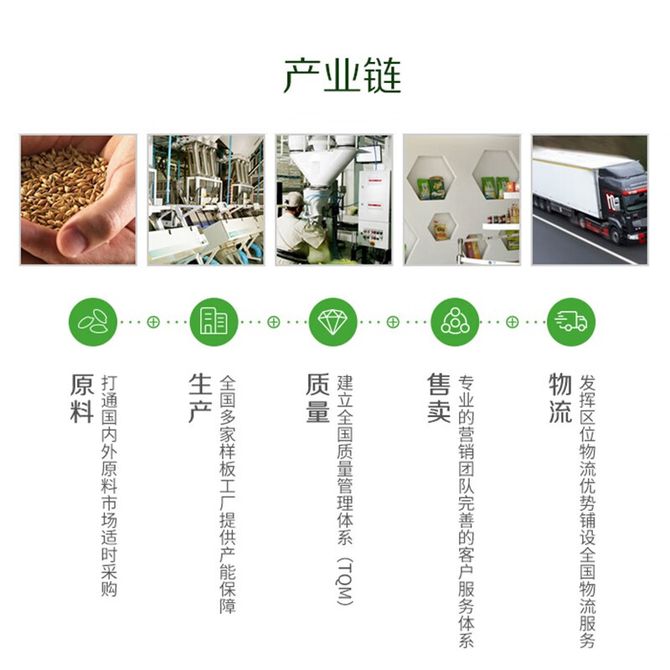 产业链

原料
打通国内外原料市场适时采购

生产
全国多家样板工厂提供产能保障

质量
建立全国质量管理体系（TQM）

售卖
专业的营销团队完善的客户服务体系

物流
发挥区位物流优势铺设全国物流服务