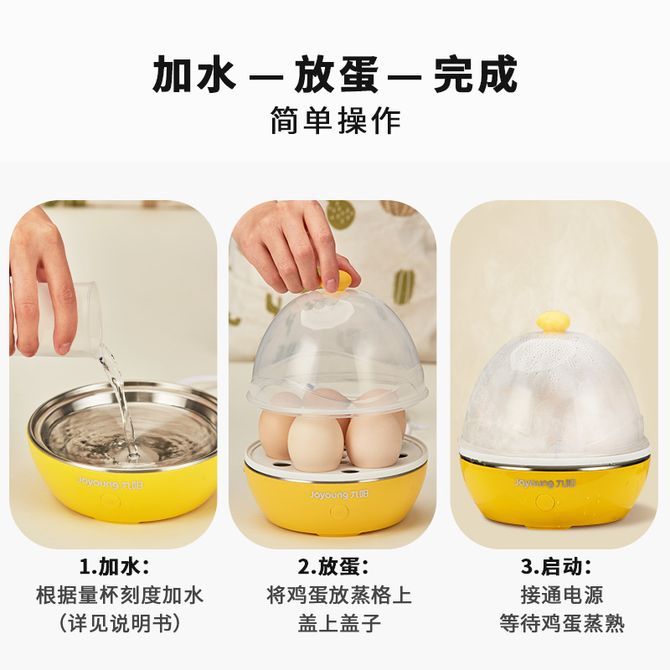 加水 — 放蛋 — 完成
简单操作

Joyoung 九阳

Joyoung 九阳

Joyoung 九阳

1.加水：
根据量杯刻度加水
（详见说明书）

2.放蛋：
将鸡蛋放蒸格上
盖上盖子

3.启动：
接通电源
等待鸡蛋蒸熟