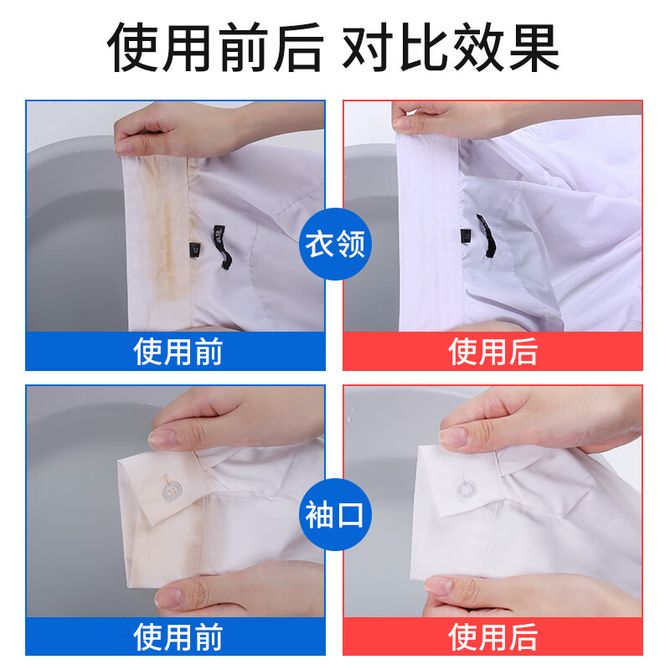 使用前后 对比效果

衣领

使用前

使用后

袖口

使用前

使用后