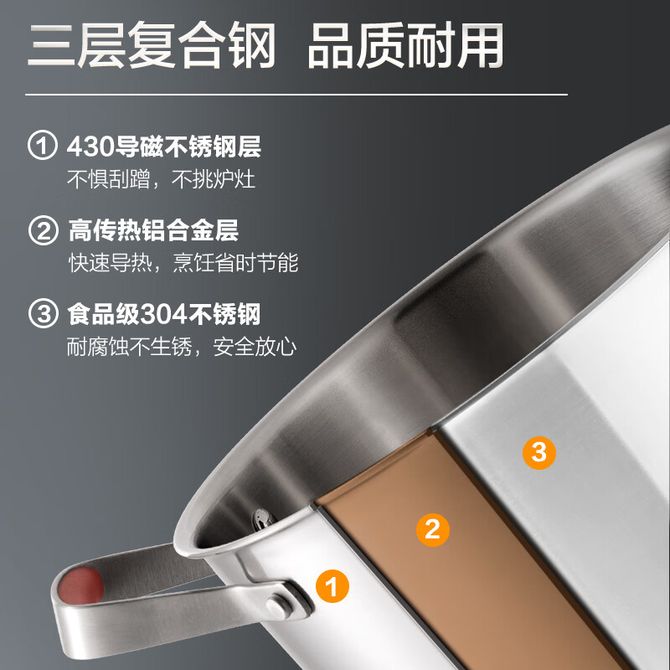 三层复合钢 品质耐用

① 430导磁不锈钢层
不惧刮蹭，不挑炉灶

② 高传热铝合金层
快速导热，烹饪省时节能

③ 食品级304不锈钢
耐腐蚀不生锈，安全放心

3

2

1