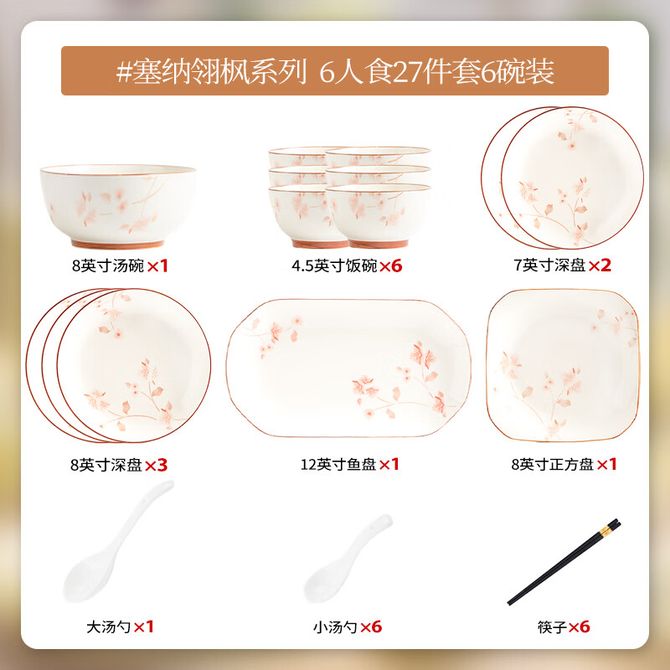 #塞纳翎枫系列 6人食27件套6碗装

8英寸汤碗 ×1

4.5英寸饭碗 ×6

7英寸深盘 ×2

8英寸深盘 ×3

12英寸鱼盘 ×1

8英寸正方盘 ×1

大汤勺 ×1

小汤勺 ×6

筷子 ×6