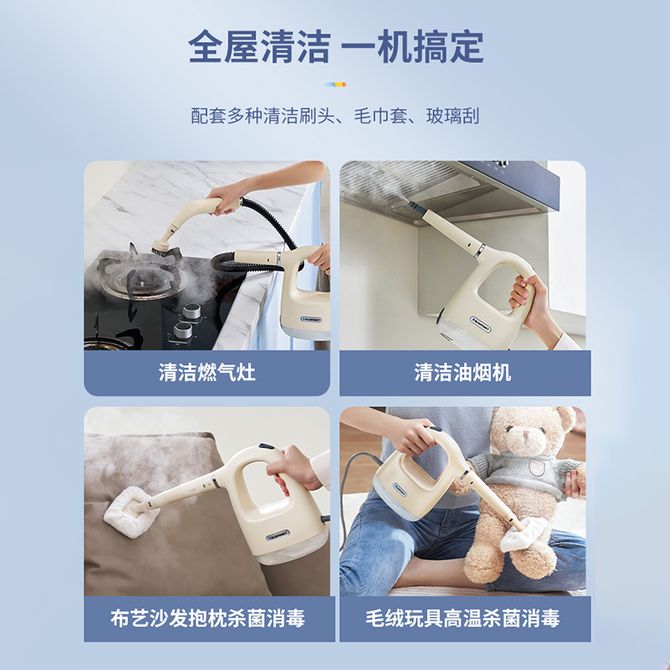 全屋清洁 一机搞定

配套多种清洁刷头、毛巾套、玻璃刮

清洁燃气灶

清洁油烟机

布艺沙发抱枕杀菌消毒

毛绒玩具高温杀菌消毒