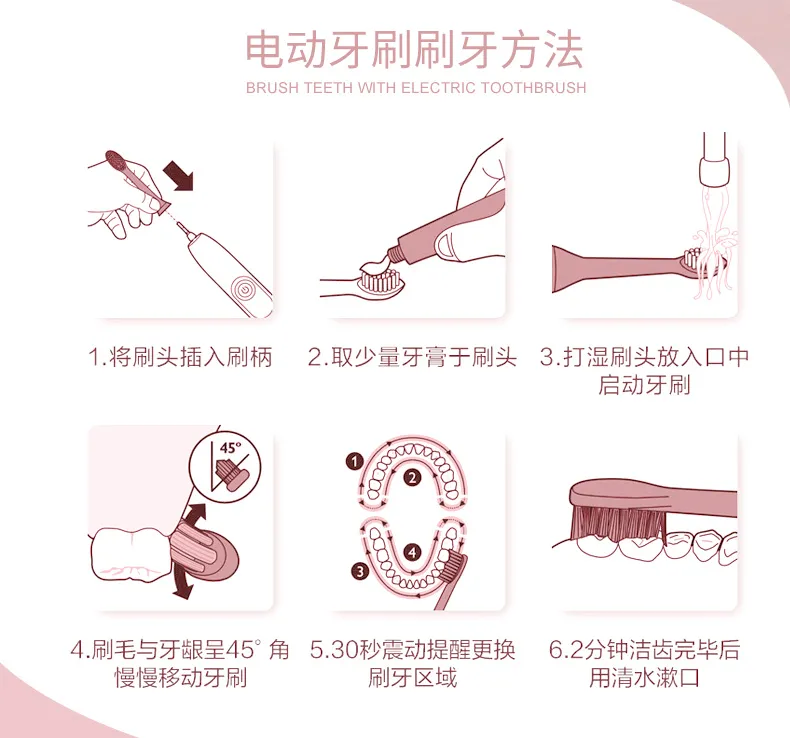 电动牙刷刷牙方法
BRUSH TEETH WITH ELECTRIC TOOTHBRUSH

1.将刷头插入刷柄

2.取少量牙膏于刷头

3.打湿刷头放入口中启动牙刷

45°

1
2
3
4

4.刷毛与牙龈呈45°角慢慢移动牙刷

5.30秒震动提醒更换刷牙区域

6.2分钟洁齿完毕后用清水漱口