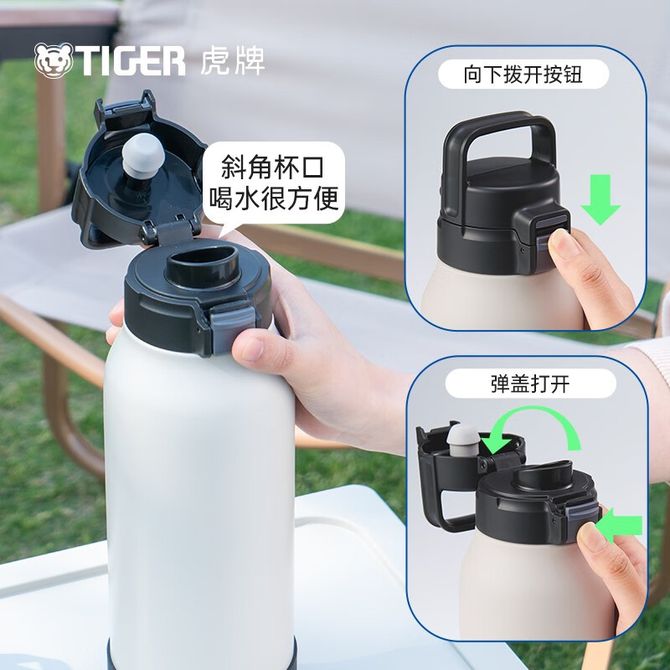 TIGER 虎牌

斜角杯口
喝水很方便

向下拨开按钮

弹盖打开