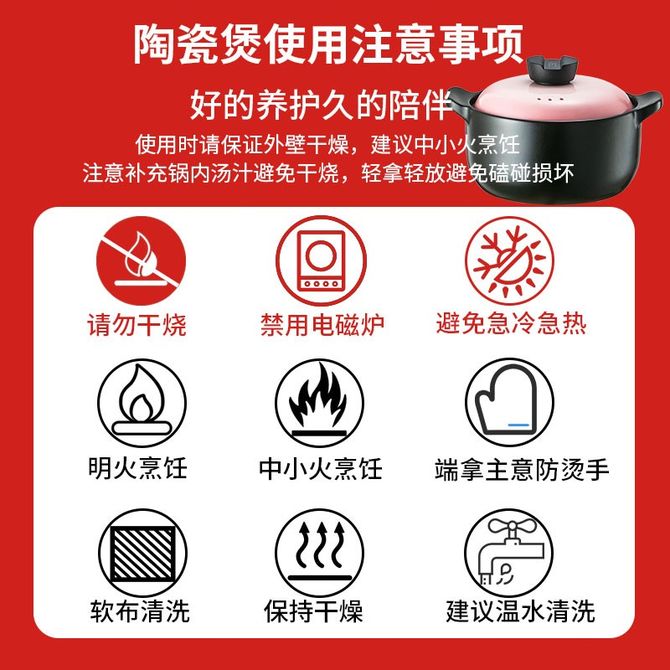 陶瓷煲使用注意事项

好的养护久的陪伴

使用时请保证外壁干燥，建议中小火烹饪
注意补充锅内汤汁避免干烧，轻拿轻放避免磕碰损坏

请勿干烧

禁用电磁炉

避免急冷急热

明火烹饪

中小火烹饪

端拿主意防烫手

软布清洗

保持干燥

建议温水清洗