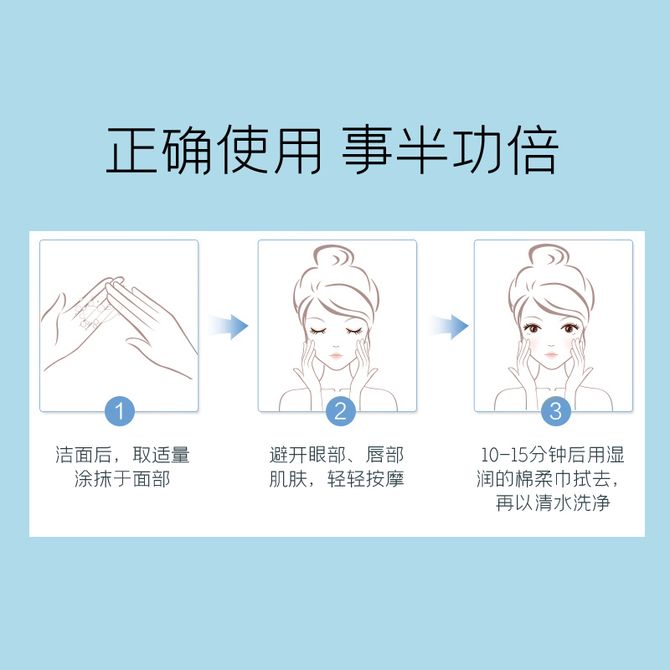 正确使用 事半功倍

1

洁面后，取适量涂抹于面部

2

避开眼部、唇部肌肤，轻轻按摩

3

10-15分钟后用湿润的棉柔巾拭去，再以清水洗净