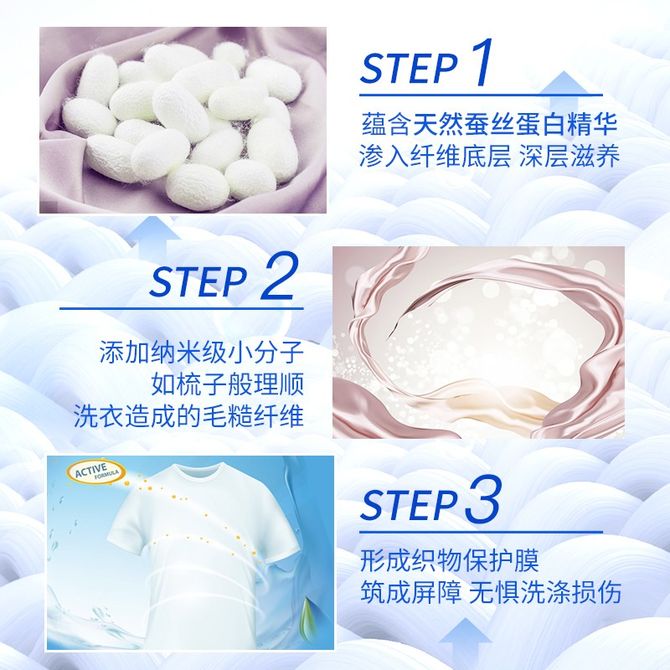 STEP 1

蕴含天然蚕丝蛋白精华
渗入纤维底层 深层滋养

STEP 2

添加纳米级小分子
如梳子般理顺
洗衣造成的毛糙纤维

ACTIVE FORMULA

STEP 3

形成织物保护膜
筑成屏障 无惧洗涤损伤