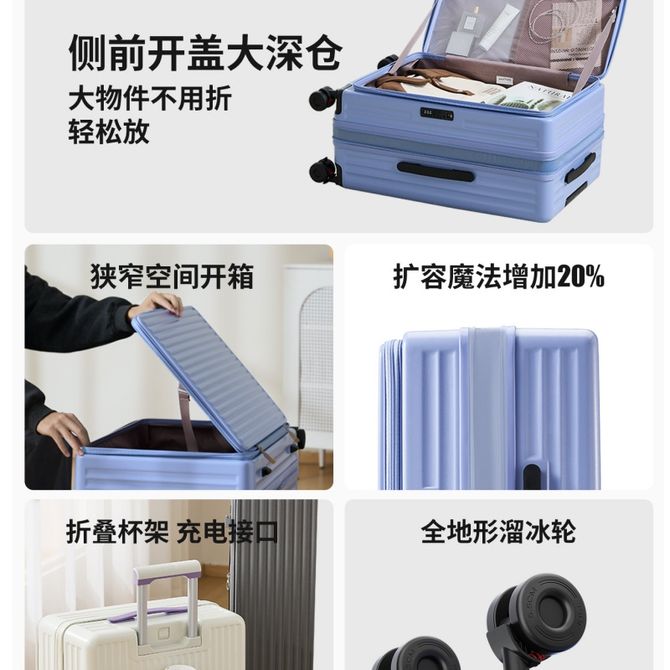 侧前开盖大深仓

大物件不用折
轻松放

狭窄空间开箱

扩容魔法增加20%

折叠杯架 充电接口

全地形溜冰轮