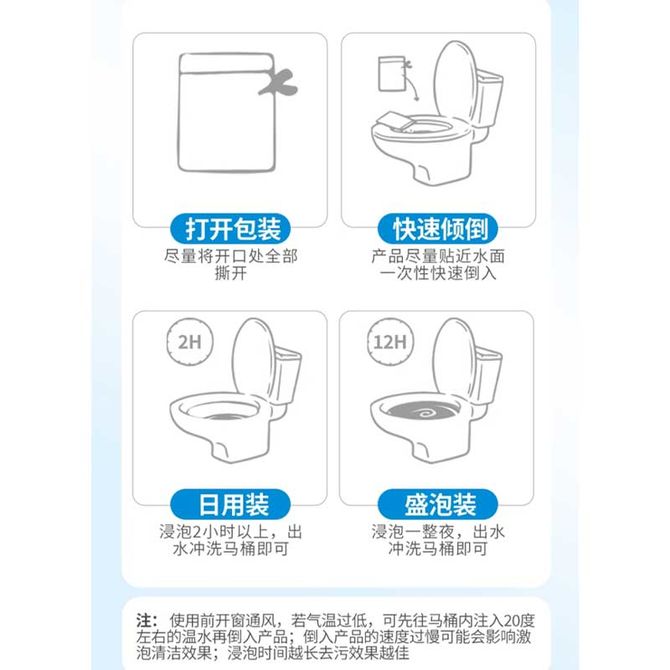 打开包装
尽量将开口处全部撕开

快速倾倒
产品尽量贴近水面一次性快速倒入

2H

日用装
浸泡2小时以上，出水冲洗马桶即可

12H

盛泡装
浸泡一整夜，出水冲洗马桶即可

注：使用前开窗通风，若气温过低，可先往马桶内注入20度左右的温水再倒入产品；倒入产品的速度过慢可能会影响激泡清洁效果；浸泡时间越长去污效果越佳