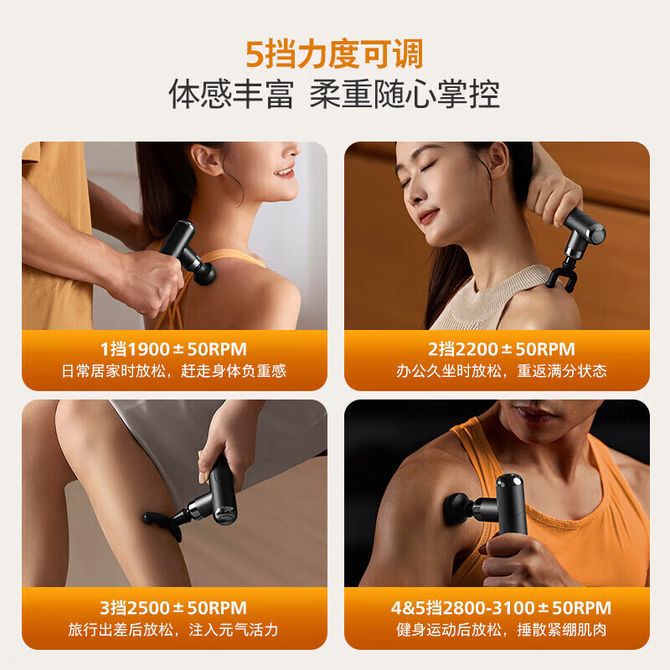 5挡力度可调
体感丰富 柔重随心掌控

1挡1900±50RPM
日常居家时放松，赶走身体负重感

2挡2200±50RPM
办公久坐时放松，重返满分状态

3挡2500±50RPM
旅行出差后放松，注入元气活力

4&5挡2800-3100±50RPM
健身运动后放松，捶散紧绷肌肉